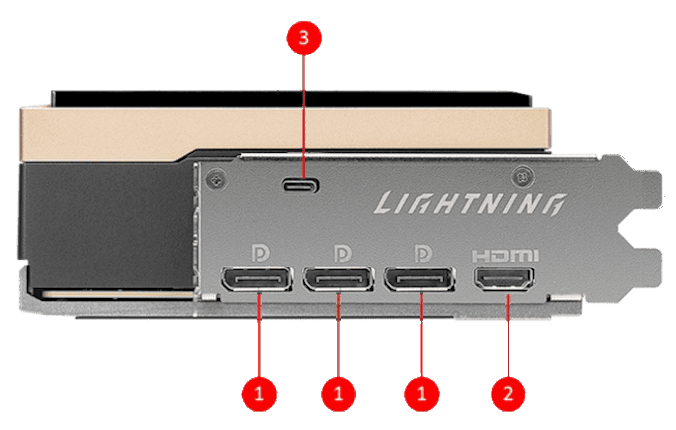 3

LIGHTNING

HDMI

1 1 1 2