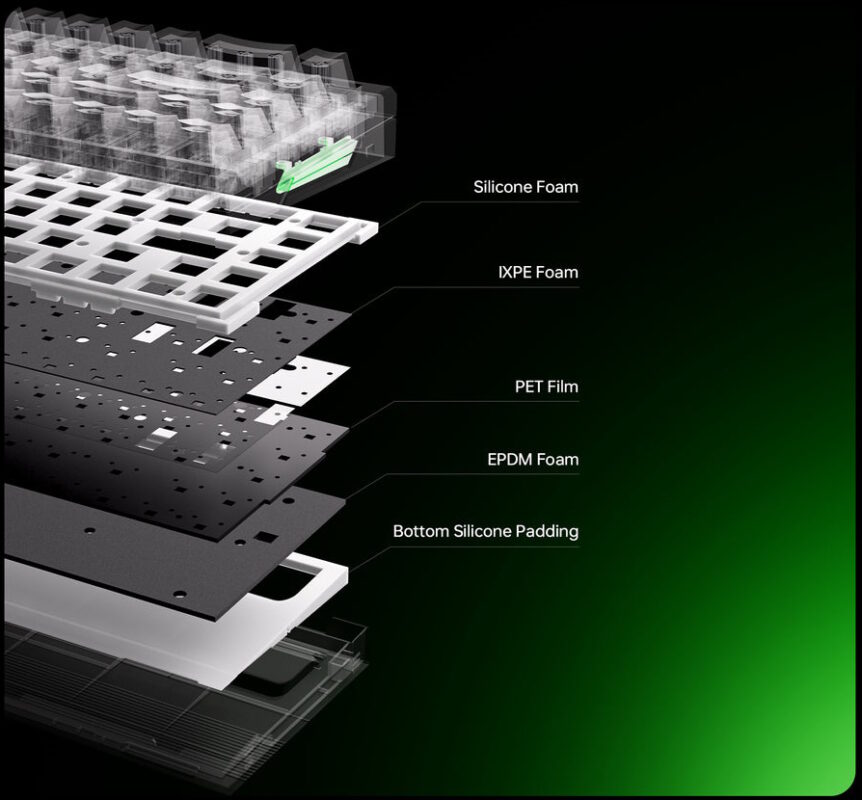 Silicone Foam

IXPE Foam

PET Film

EPDM Foam

Bottom Silicone Padding