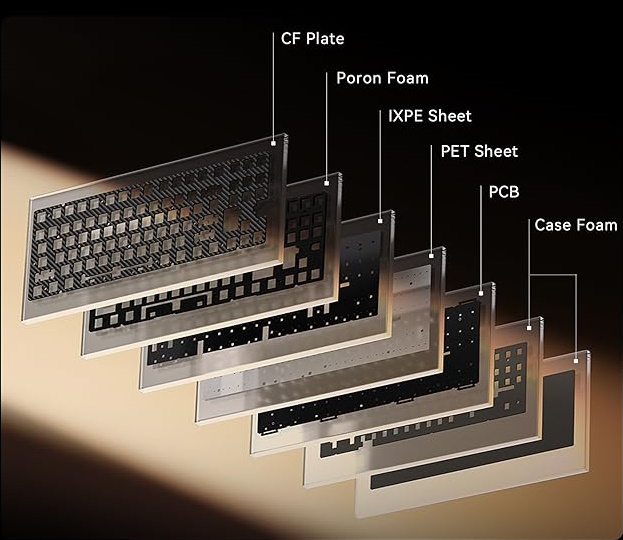 CF Plate
Poron Foam
IXPE Sheet
PET Sheet
PCB
Case Foam