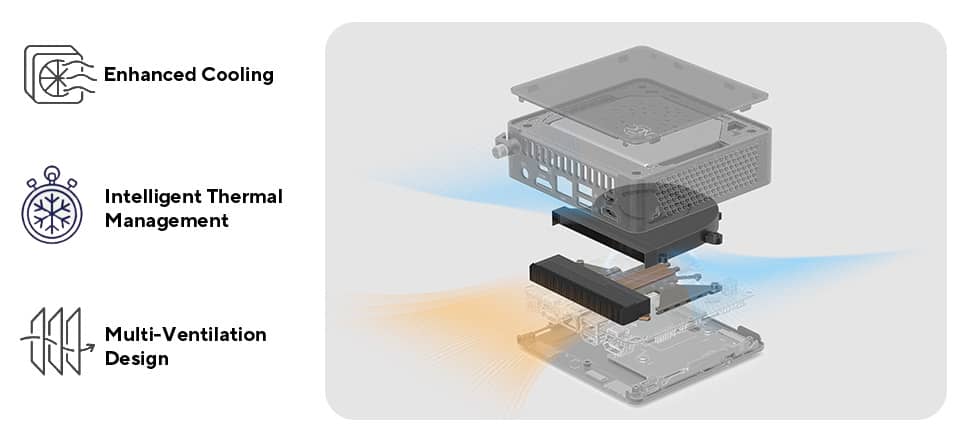 Enhanced Cooling

Intelligent Thermal Management

Multi-Ventilation Design