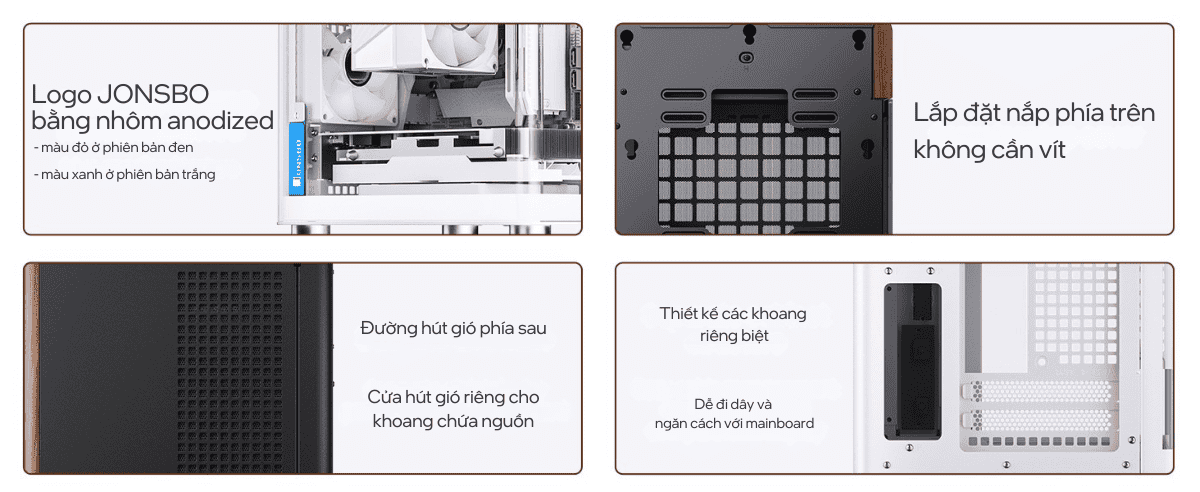 Logo JONSBO bằng nhôm anodized
- màu đỏ ở phiên bản đen
- màu xanh ở phiên bản trắng

JONSBO

Lắp đặt nắp phía trên không cần vít

Đường hút gió phía sau

Cửa hút gió riêng cho khoang chứa nguồn

Thiết kế các khoang riêng biệt

Dễ đi dây và ngăn cách với mainboard