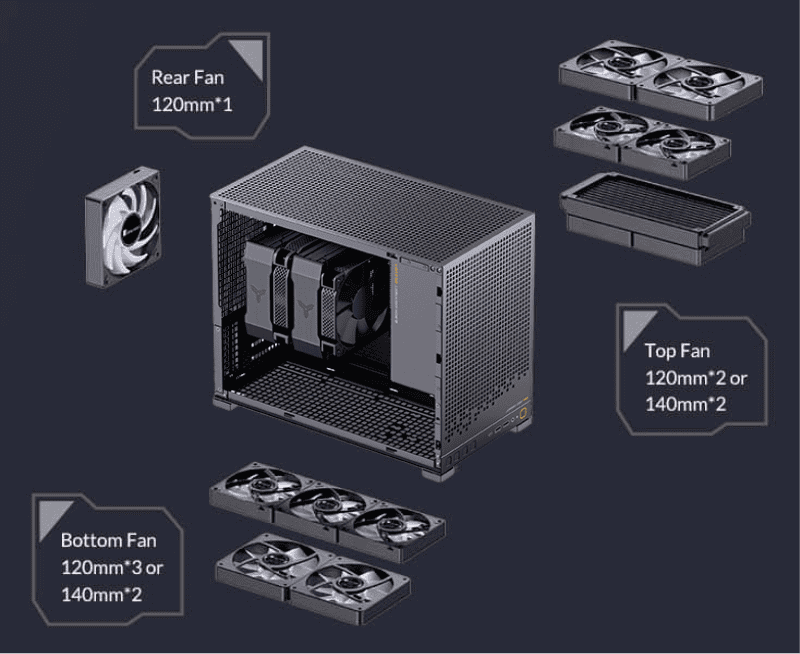 Rear Fan
120mm*1

Top Fan
120mm*2 or
140mm*2

Bottom Fan
120mm*3 or
140mm*2