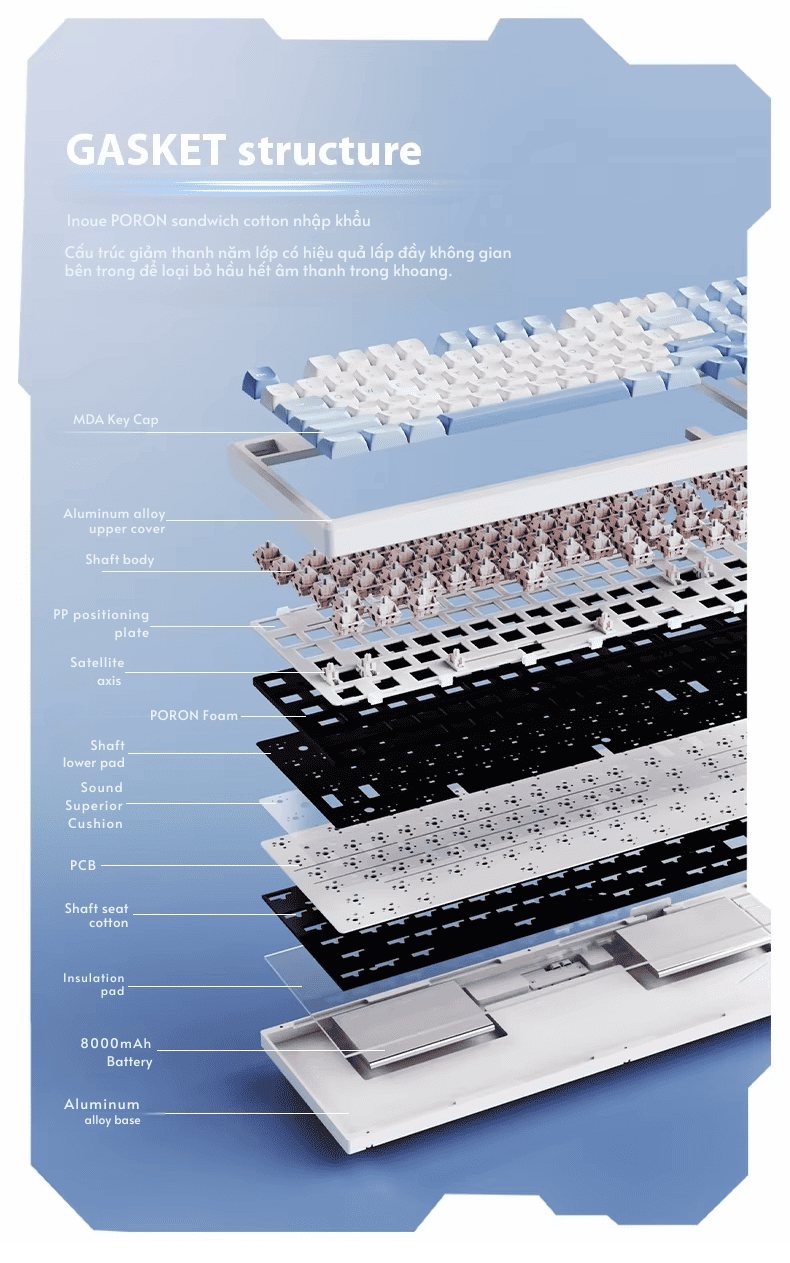 GASKET structure

Inoue PORON sandwich cotton nhập khẩu

Cấu trúc giảm thanh năm lớp có hiệu quả lấp đầy không gian bên trong để loại bỏ hầu hết âm thanh trong khoang.

MDA Key Cap

Aluminum alloy upper cover

Shaft body

PP positioning plate

Satellite axis

PORON Foam

Shaft lower pad

Sound Superior Cushion

PCB

Shaft seat cotton

Insulation pad

8000mAh Battery

Aluminum alloy base