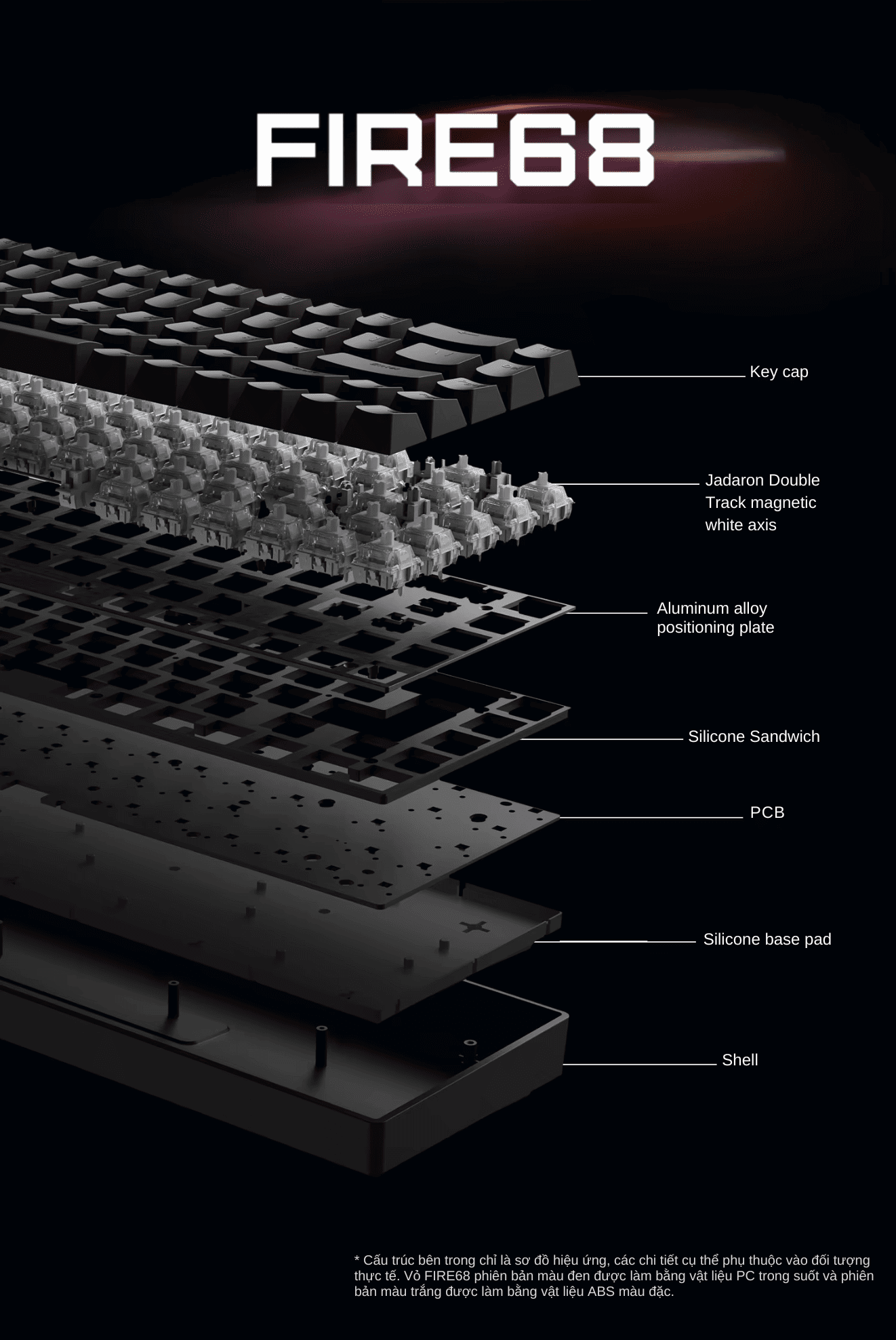 FIRE68

Key cap

Jadaron Double Track magnetic white axis

Aluminum alloy positioning plate

Silicone Sandwich

PCB

Silicone base pad

Shell

* Cấu trúc bên trong chỉ là sơ đồ hiệu ứng, các chi tiết cụ thể phụ thuộc vào đối tượng thực tế. Vỏ FIRE68 phiên bản màu đen được làm bằng vật liệu PC trong suốt và phiên bản màu trắng được làm bằng vật liệu ABS màu đặc.